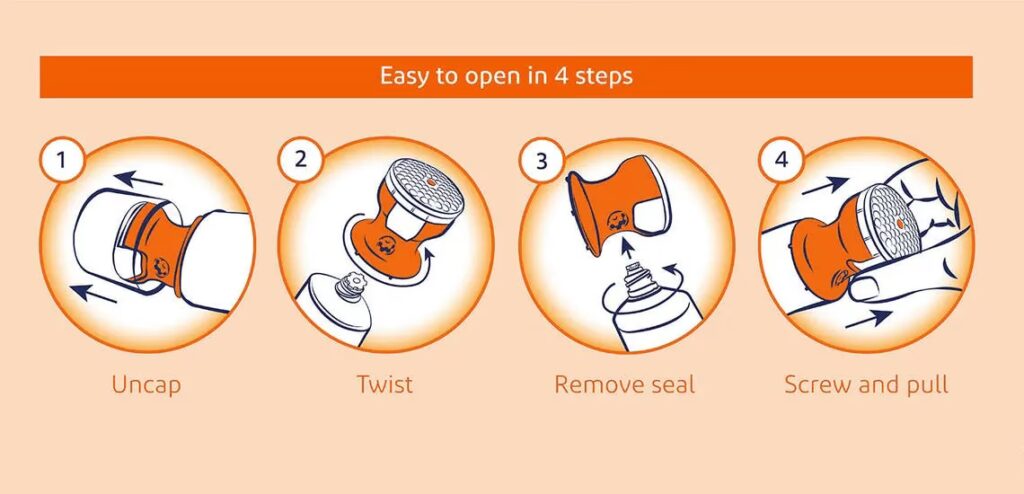 Easy to open in 4 steps

1

Uncap

2

Twist

3

Remove seal

4

Screw and pull