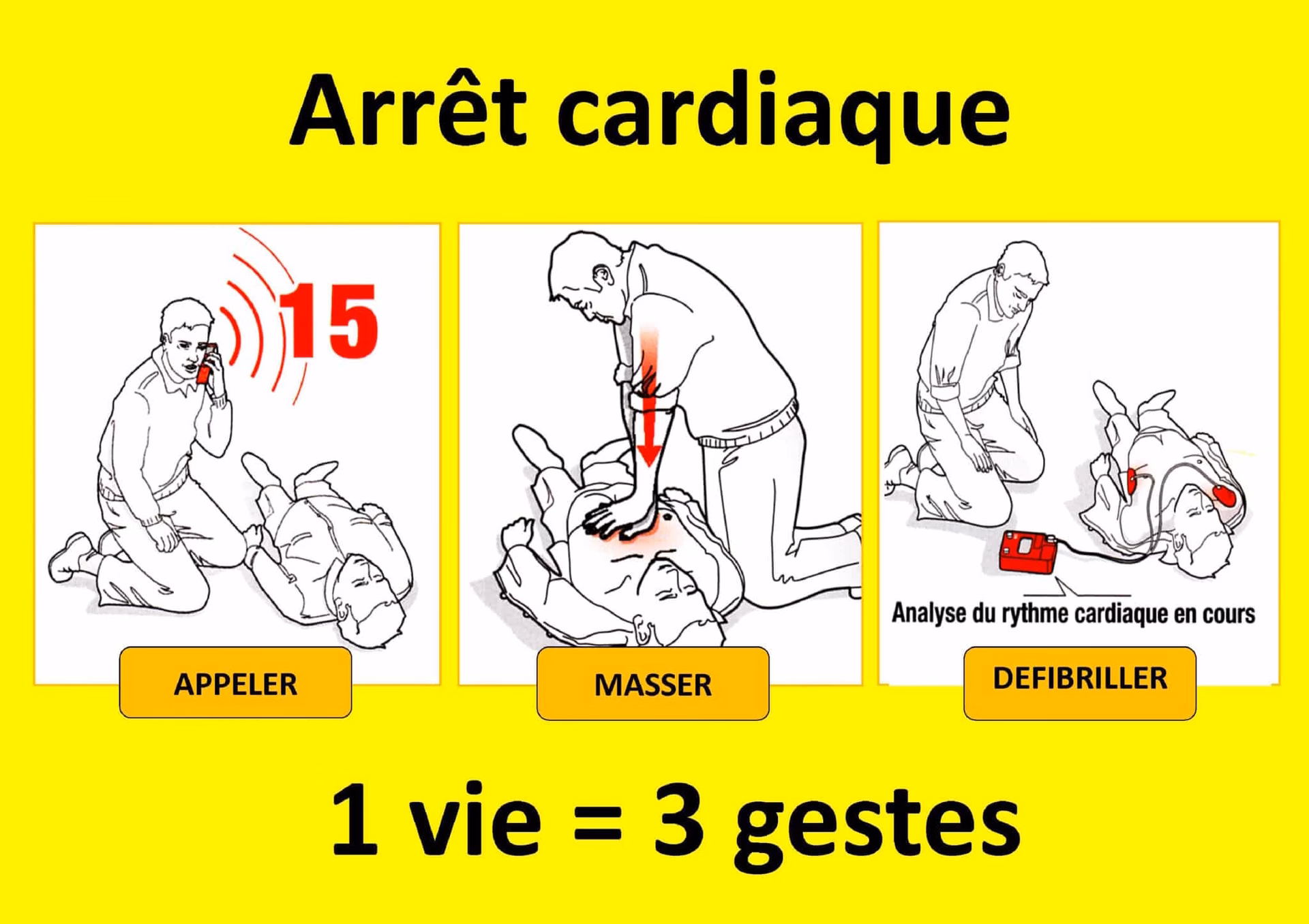 Arrêt cardiaque

15

APPELER

MASSER

Analyse du rythme cardiaque en cours

DEFIBRILLER

1 vie = 3 gestes