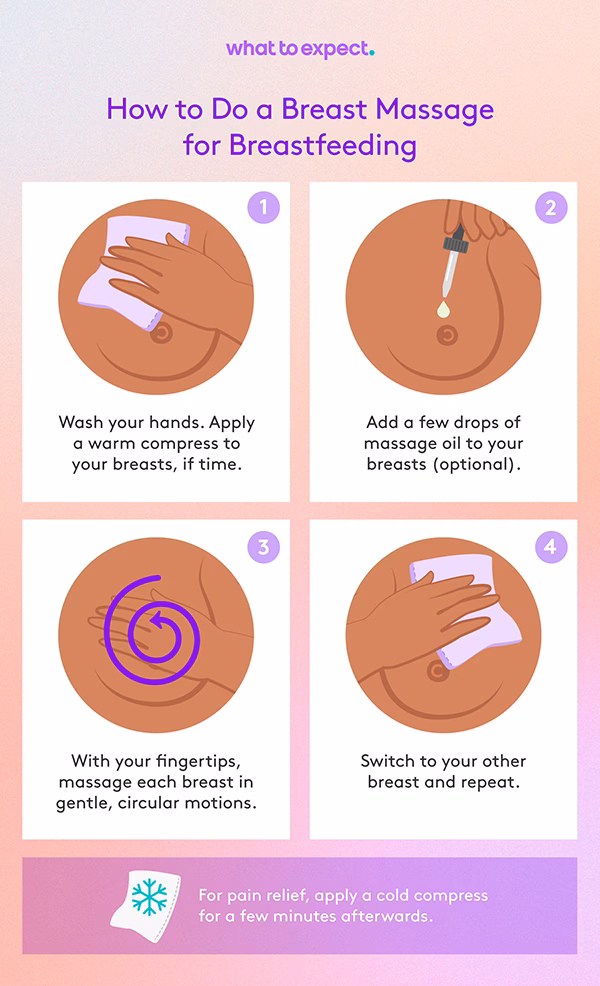 what to expect.

How to Do a Breast Massage for Breastfeeding

1

Wash your hands. Apply a warm compress to your breasts, if time.

2

Add a few drops of massage oil to your breasts (optional).

3

With your fingertips, massage each breast in gentle, circular motions.

4

Switch to your other breast and repeat.

For pain relief, apply a cold compress for a few minutes afterwards.