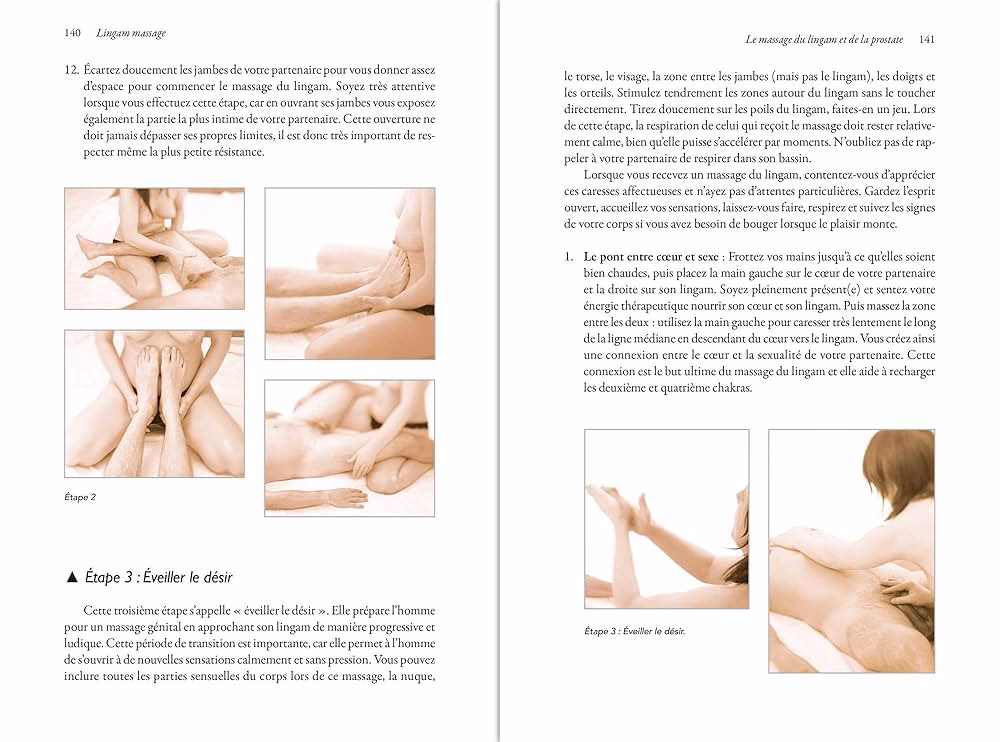 140 Lingam massage

12. Écartez doucement les jambes de votre partenaire pour vous donner assez d'espace pour commencer le massage du lingam. Soyez très attentive lorsque vous effectuez cette étape, car en ouvrant ses jambes vous exposez également la partie la plus intime de votre partenaire. Cette ouverture ne doit jamais dépasser ses propres limites, il est donc très important de respecter même la plus petite résistance.

Étape 2

▲ Étape 3 : Éveiller le désir

Cette troisième étape s'appelle « éveiller le désir ». Elle prépare l'homme pour un massage génital en approchant son lingam de manière progressive et ludique. Cette période de transition est importante, car elle permet à l'homme de s'ouvrir à de nouvelles sensations calmement et sans pression. Vous pouvez inclure toutes les parties sensuelles du corps lors de ce massage, la nuque,

Le massage du lingam et de la prostate 141

le torse, le visage, la zone entre les jambes (mais pas le lingam), les doigts et les orteils. Stimulez tendrement les zones autour du lingam sans le toucher directement. Tirez doucement sur les poils du lingam, faites-en un jeu. Lors de cette étape, la respiration de celui qui reçoit le massage doit rester relativement calme, bien qu'elle puisse s'accélérer par moments. N'oubliez pas de rappeler à votre partenaire de respirer dans son bassin.

Lorsque vous recevez un massage du lingam, contentez-vous d'apprécier ces caresses affectueuses et n'ayez pas d'attentes particulières. Gardez l'esprit ouvert, accueillez vos sensations, laissez-vous faire, respirez et suivez les signes de votre corps si vous avez besoin de bouger lorsque le plaisir monte.

1. Le pont entre cœur et sexe : Frottez vos mains jusqu'à ce qu'elles soient bien chaudes, puis placez la main gauche sur le cœur de votre partenaire et la droite sur son lingam. Soyez pleinement présent(e) et sentez votre énergie thérapeutique nourrir son cœur et son lingam. Puis massez la zone entre les deux : utilisez la main gauche pour caresser très lentement le long de la ligne médiane en descendant du cœur vers le lingam. Vous créez ainsi une connexion entre le cœur et la sexualité de votre partenaire. Cette connexion est le but ultime du massage du lingam et elle aide à recharger les deuxième et quatrième chakras.

Étape 3 : Éveiller le désir.