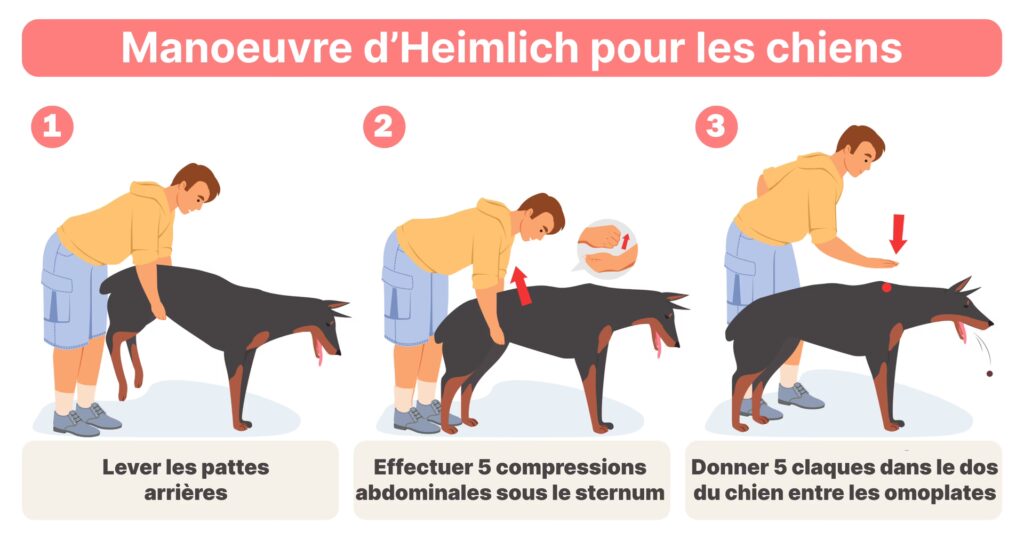 Manoeuvre d'Heimlich pour les chiens

1

Lever les pattes arrières

2

Effectuer 5 compressions abdominales sous le sternum

3

Donner 5 claques dans le dos du chien entre les omoplates