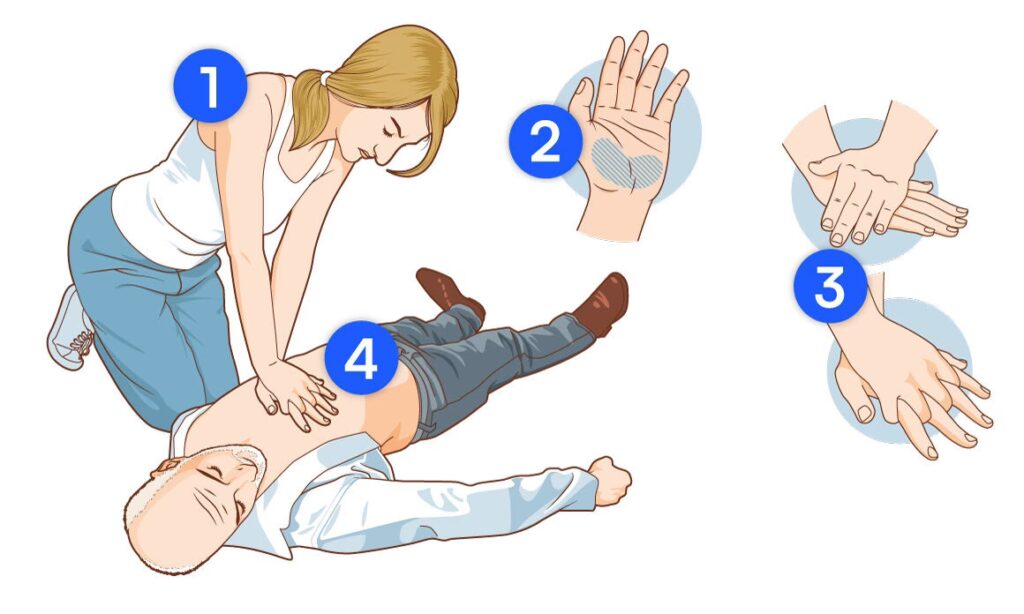 1

2

3

4