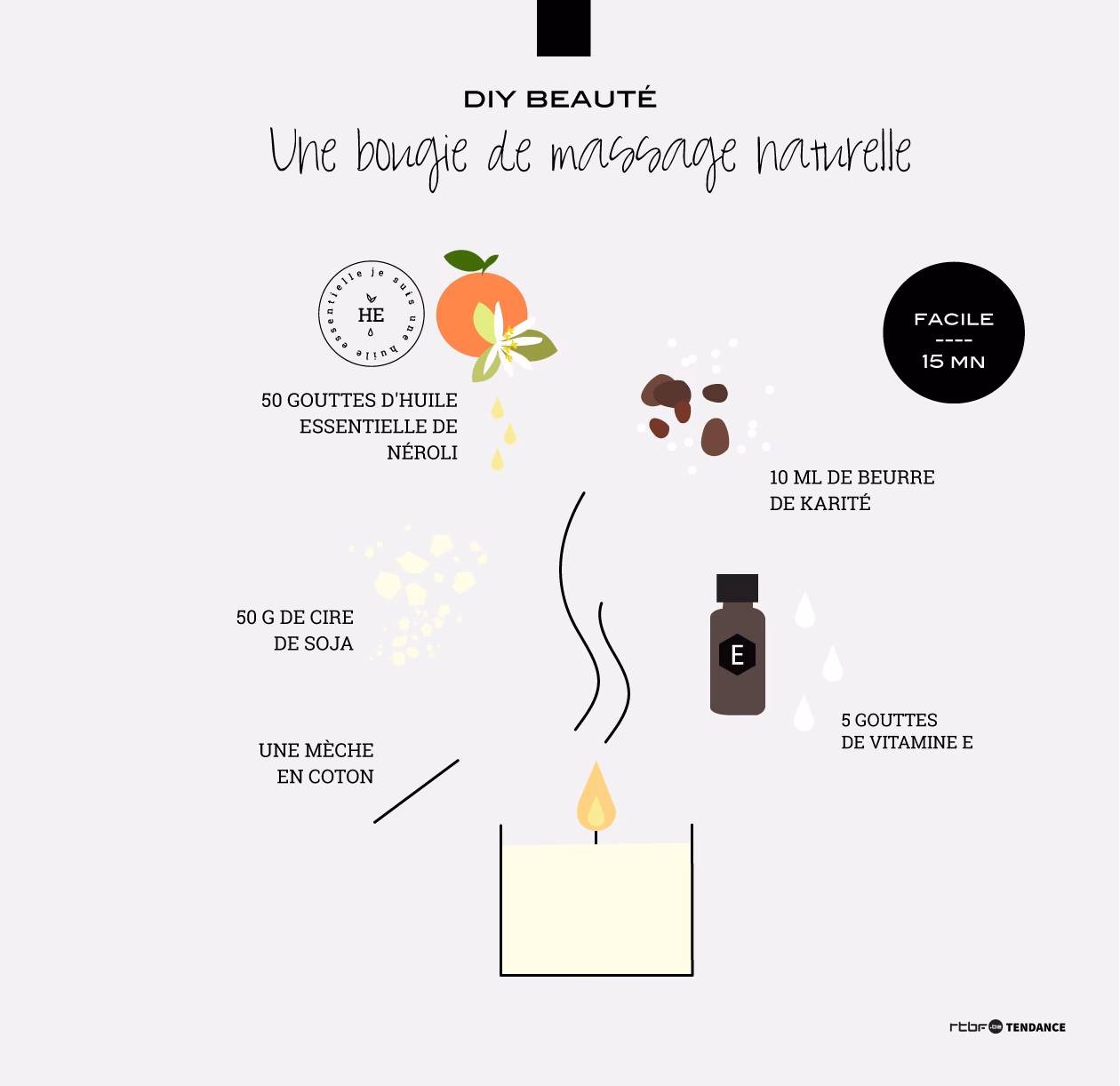 DIY BEAUTÉ

Une bougie de massage naturelle

je suis une huile essentielle
HE

FACILE
----
15 MN

50 GOUTTES D'HUILE ESSENTIELLE DE NÉROLI

10 ML DE BEURRE DE KARITÉ

50 G DE CIRE DE SOJA

E

5 GOUTTES DE VITAMINE E

UNE MÈCHE EN COTON

rtbf.be TENDANCE