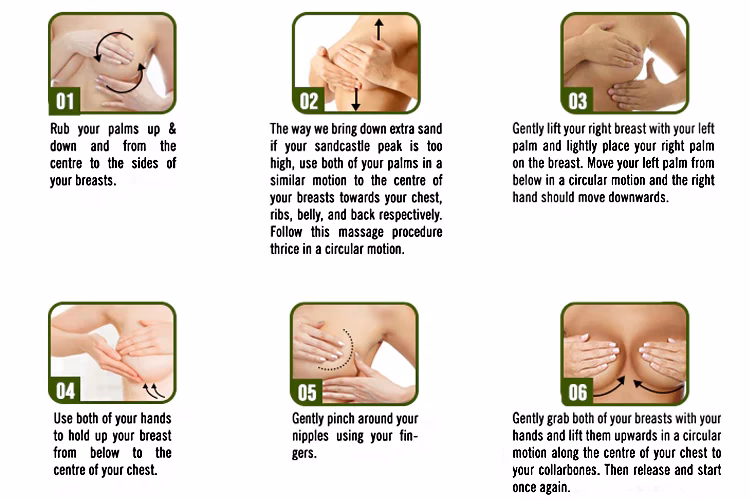 01

Rub your palms up & down and from the centre to the sides of your breasts.

02

The way we bring down extra sand if your sandcastle peak is too high, use both of your palms in a similar motion to the centre of your breasts towards your chest, ribs, belly, and back respectively. Follow this massage procedure thrice in a circular motion.

03

Gently lift your right breast with your left palm and lightly place your right palm on the breast. Move your left palm from below in a circular motion and the right hand should move downwards.

04

Use both of your hands to hold up your breast from below to the centre of your chest.

05

Gently pinch around your nipples using your fingers.

06

Gently grab both of your breasts with your hands and lift them upwards in a circular motion along the centre of your chest to your collarbones. Then release and start once again.